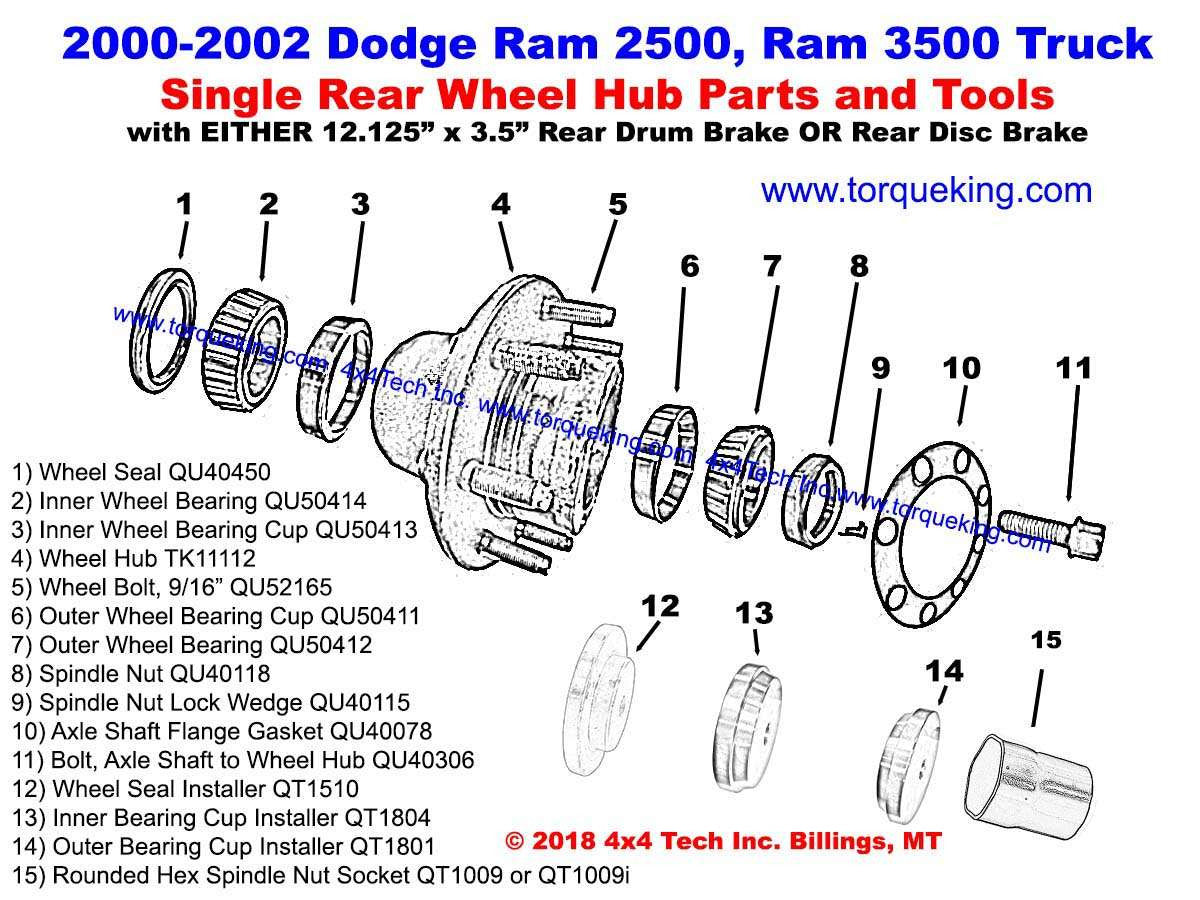 2000-2002 Dodge Ram 2500, Ram 3500 Truck
Single Rear Wheel Hub Parts and Tools
with EITHER 12.125” x 3.5” Rear Drum Brake OR Rear Disc Brake

www.torqueking.com

1 2 3 4 5 6 7 8 9 10 11

www.torqueking.com 4x4Tech Inc. www.torqueking.com 4x4Tech Inc www.torqueking.com

1) Wheel Seal QU40450
2) Inner Wheel Bearing QU50414
3) Inner Wheel Bearing Cup QU50413
4) Wheel Hub TK11112
5) Wheel Bolt, 9/16” QU52165
6) Outer Wheel Bearing Cup QU50411
7) Outer Wheel Bearing QU50412
8) Spindle Nut QU40118
9) Spindle Nut Lock Wedge QU40115
10) Axle Shaft Flange Gasket QU40078
11) Bolt, Axle Shaft to Wheel Hub QU40306
12) Wheel Seal Installer QT1510
13) Inner Bearing Cup Installer QT1804
14) Outer Bearing Cup Installer QT1801
15) Rounded Hex Spindle Nut Socket QT1009 or QT1009i

12 13 14 15

© 2018 4x4 Tech Inc. Billings, MT