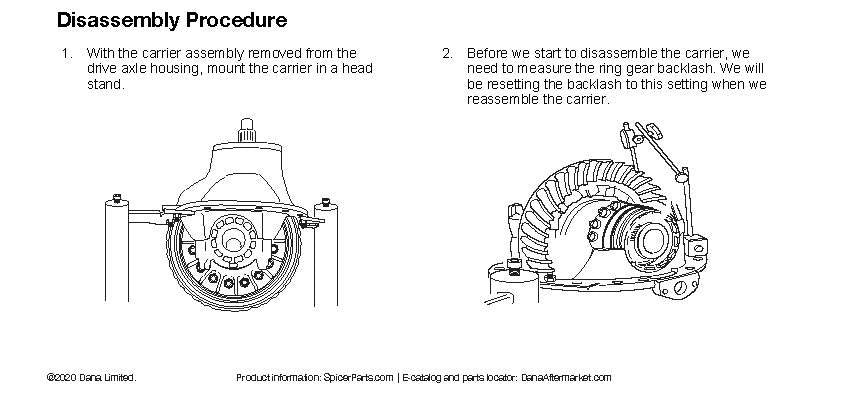 Disassembly Procedure

1. With the carrier assembly removed from the drive axle housing, mount the carrier in a head stand.

2. Before we start to disassemble the carrier, we need to measure the ring gear backlash. We will be resetting the backlash to this setting when we reassemble the carrier.

©2020 Dana Limited.

Product information: SpicerParts.com | E-catalog and parts locator: DanaAftermarket.com